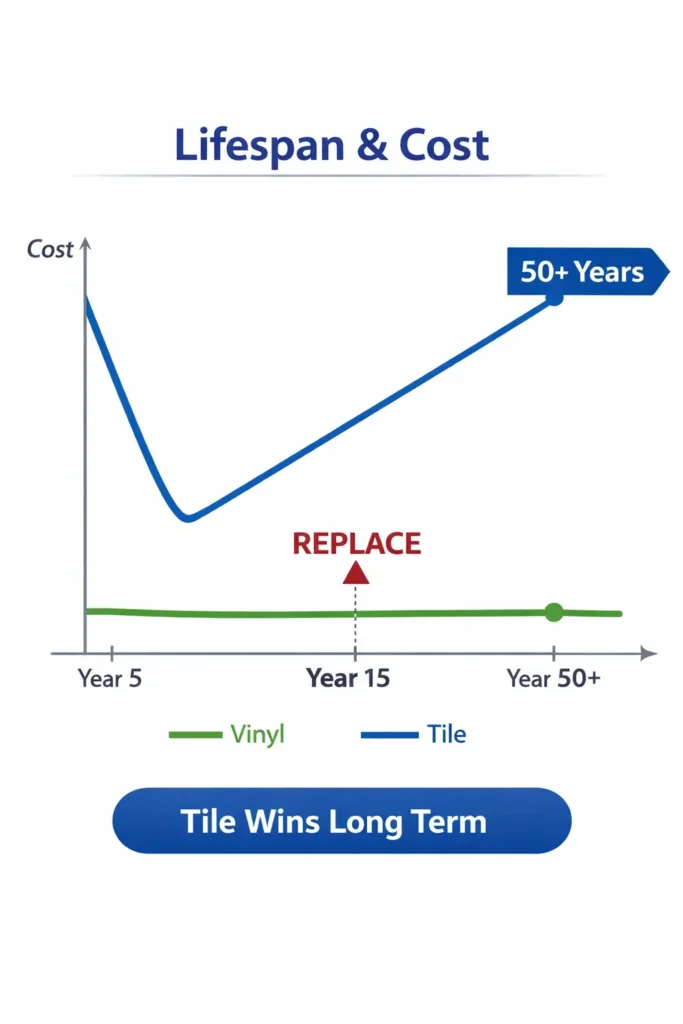 Lifespan & Cost

Cost

50+ Years

REPLACE

Year 5

Year 15

Year 50+

Vinyl

Tile

Tile Wins Long Term