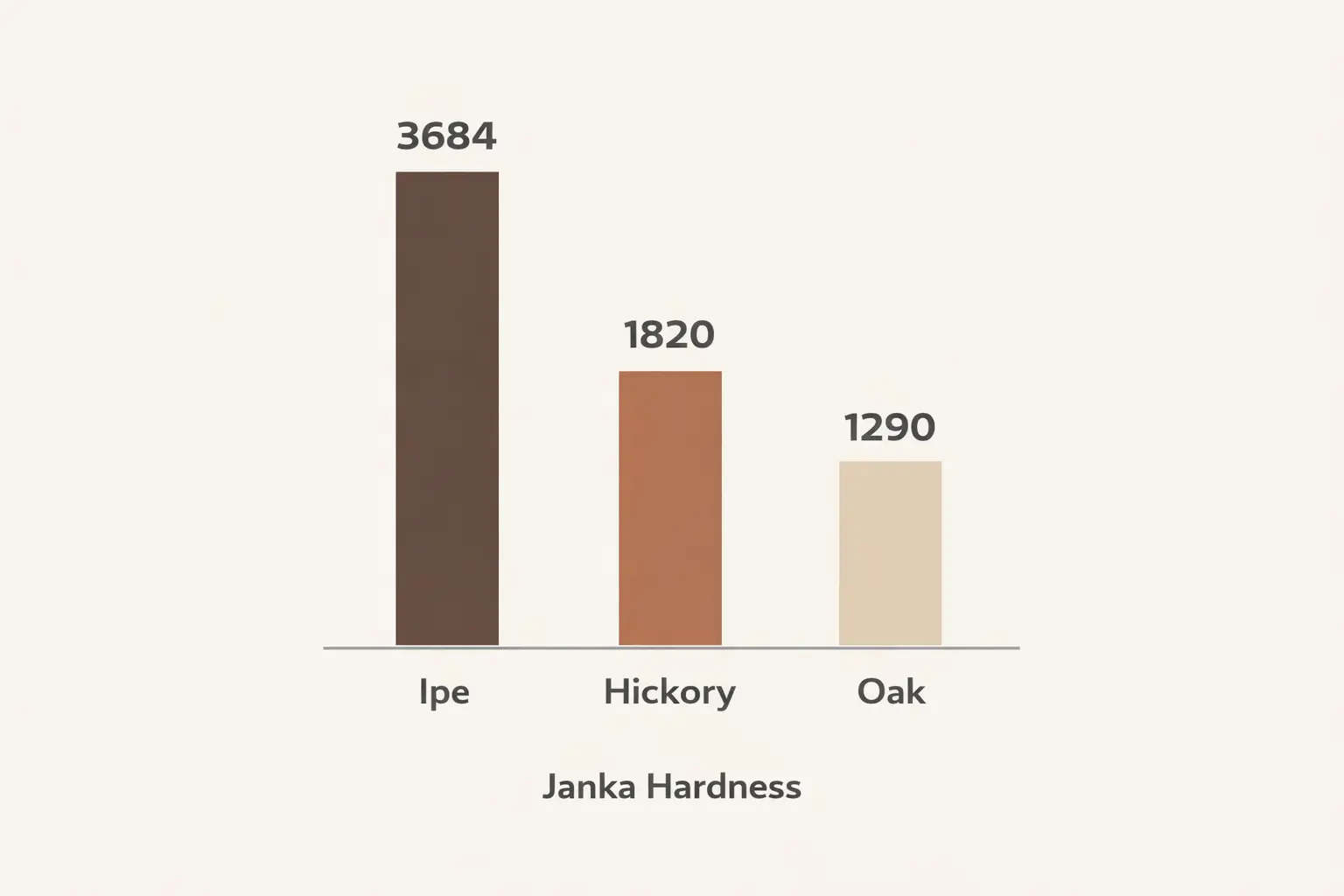 3684

1820

1290

Ipe

Hickory

Oak

Janka Hardness